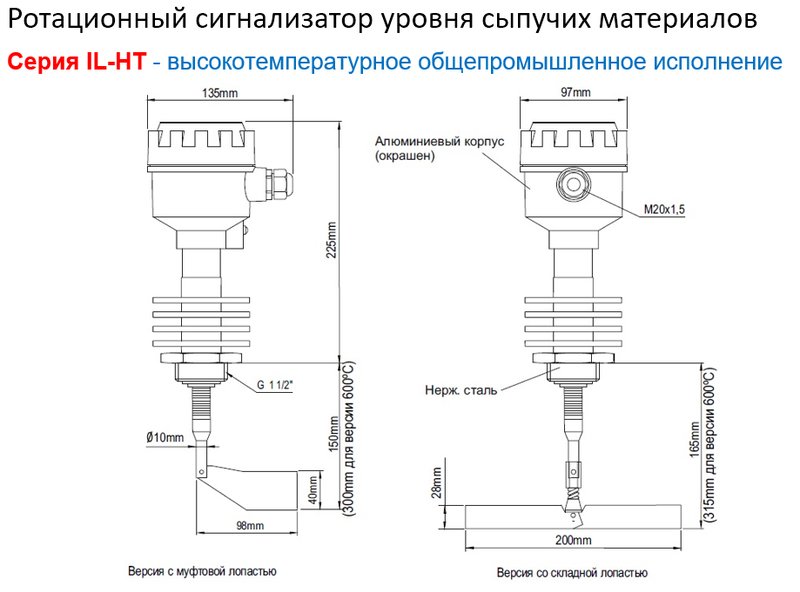 Ротационный сигнализатор уровня сыпучих материалов

Серия IL-HT - высокотемпературное общепромышленное исполнение

135mm

225mm

G 1 1/2"

Ø10mm

150mm (300mm для версии 600°C)

40mm

98mm

Версия с муфтовой лопастью

97mm

Алюминиевый корпус (окрашен)

M20x1,5

Нерж. сталь

165mm (315mm для версии 600°C)

28mm

200mm

Версия со складной лопастью