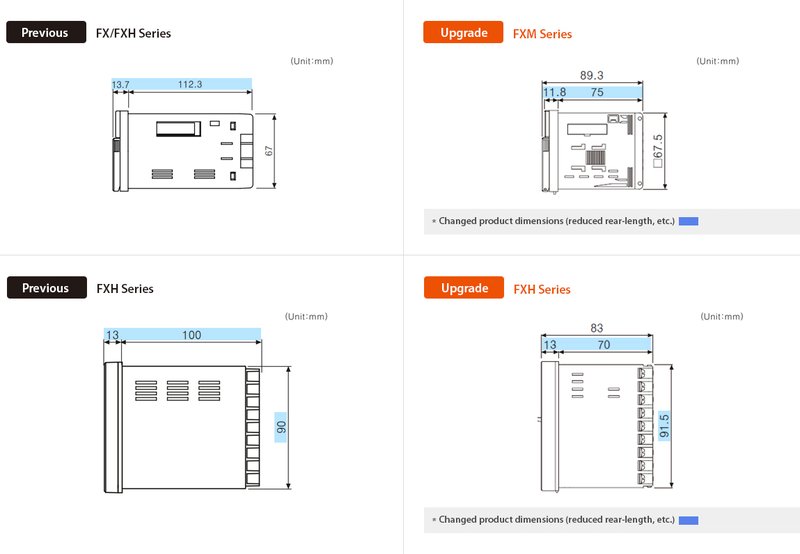 Previous FX/FXH Series

(Unit:mm)

13.7 112.3

67

Upgrade FXM Series

(Unit:mm)

89.3

11.8 75

□67.5

* Changed product dimensions (reduced rear-length, etc.)

Previous FXH Series

(Unit:mm)

13 100

90

Upgrade FXH Series

(Unit:mm)

83

13 70

91.5

* Changed product dimensions (reduced rear-length, etc.)